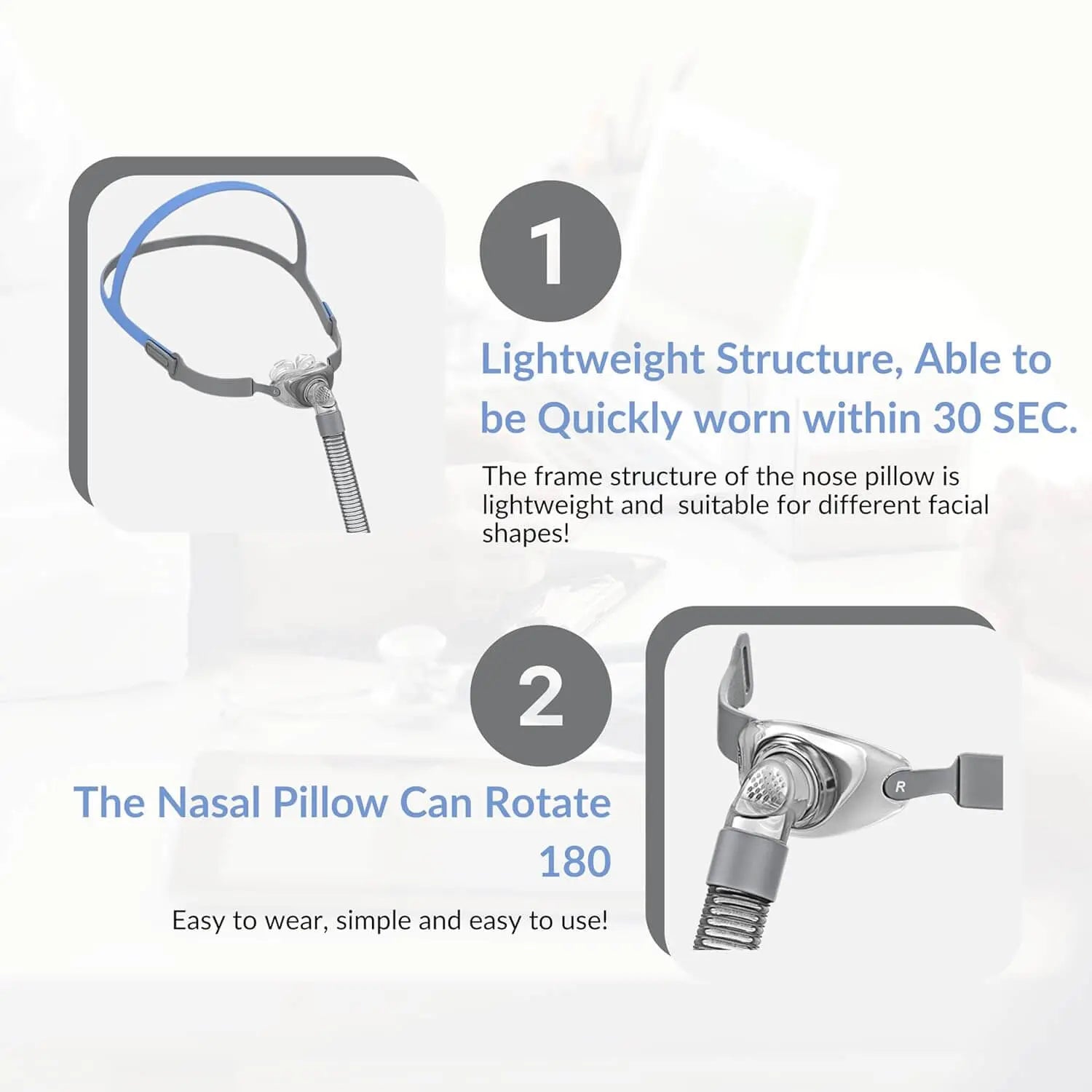 1

Lightweight Structure, Able to be Quickly worn within 30 SEC.

The frame structure of the nose pillow is lightweight and suitable for different facial shapes!

2

The Nasal Pillow Can Rotate 180

Easy to wear, simple and easy to use!

R