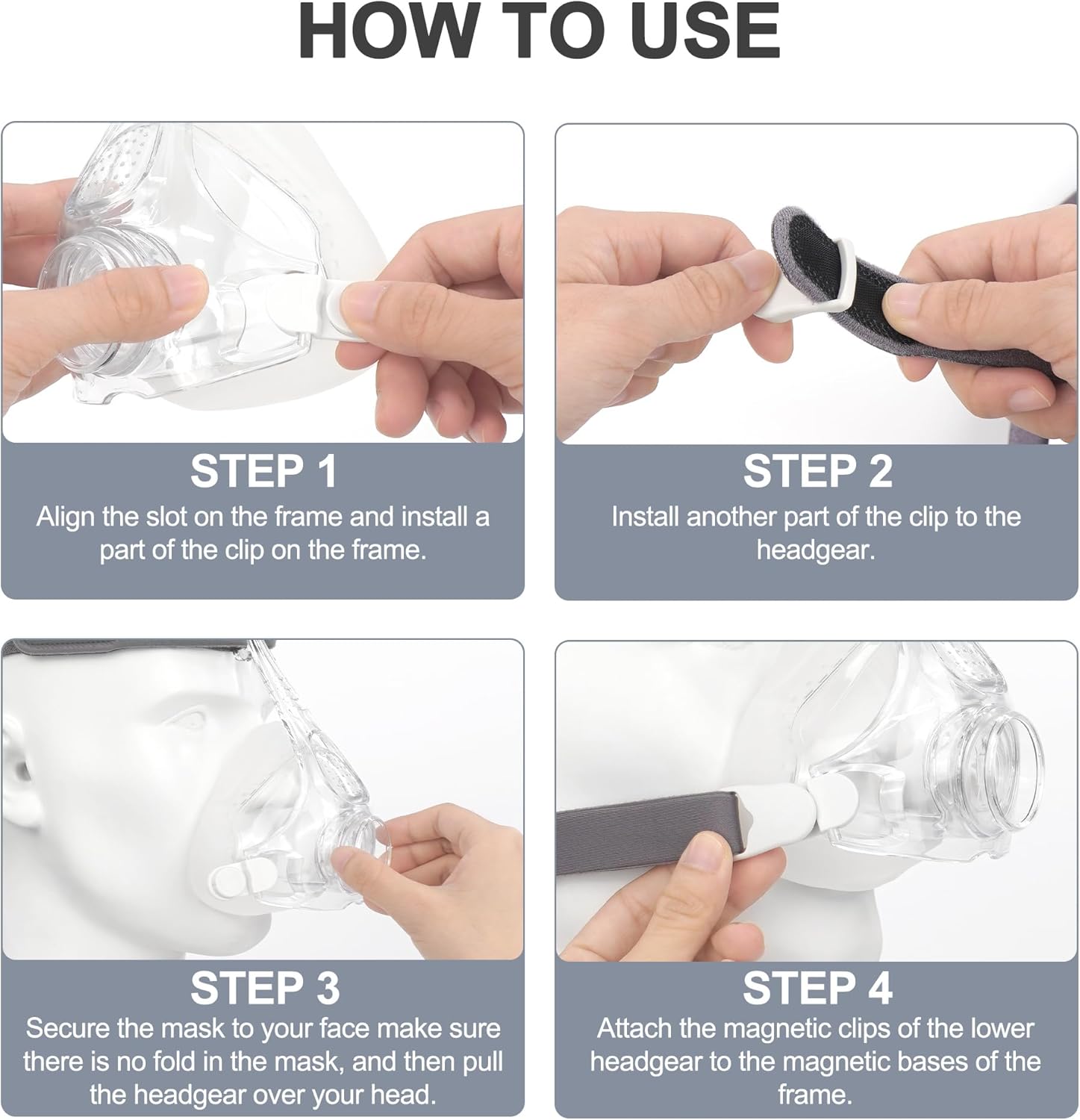 HOW TO USE

STEP 1
Align the slot on the frame and install a part of the clip on the frame.

STEP 2
Install another part of the clip to the headgear.

STEP 3
Secure the mask to your face make sure there is no fold in the mask, and then pull the headgear over your head.

STEP 4
Attach the magnetic clips of the lower headgear to the magnetic bases of the frame.