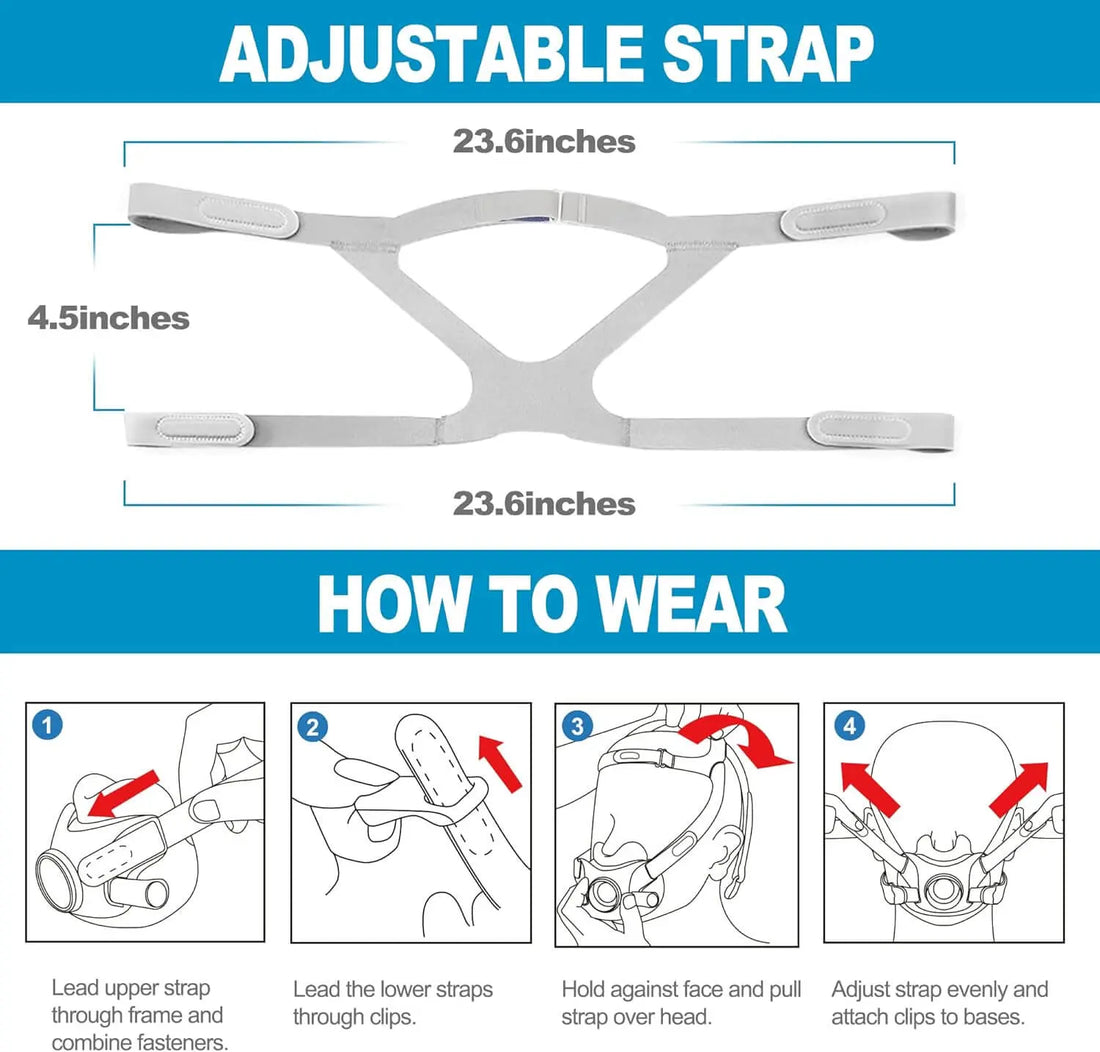 ADJUSTABLE STRAP

23.6inches

4.5inches

23.6inches

HOW TO WEAR

1

2

3

4

Lead upper strap through frame and combine fasteners.

Lead the lower straps through clips.

Hold against face and pull strap over head.

Adjust strap evenly and attach clips to bases.