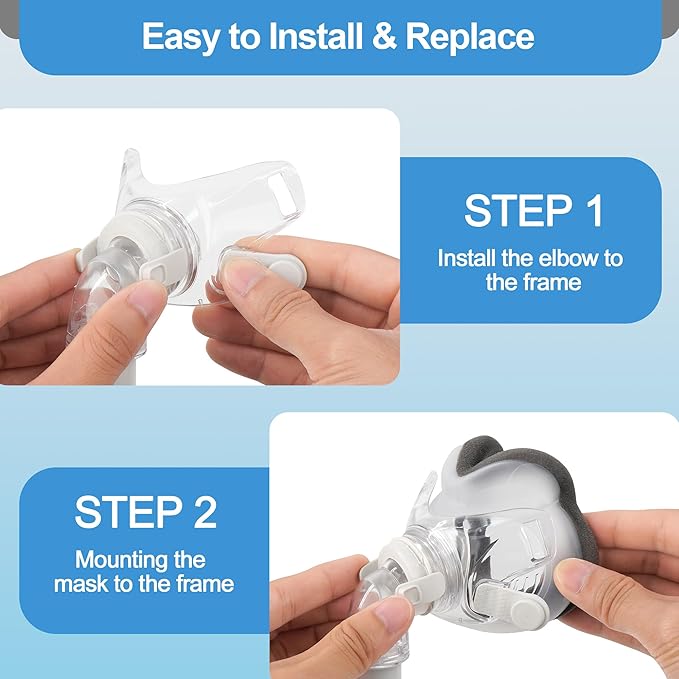 Easy to Install & Replace

STEP 1

Install the elbow to the frame

STEP 2

Mounting the mask to the frame