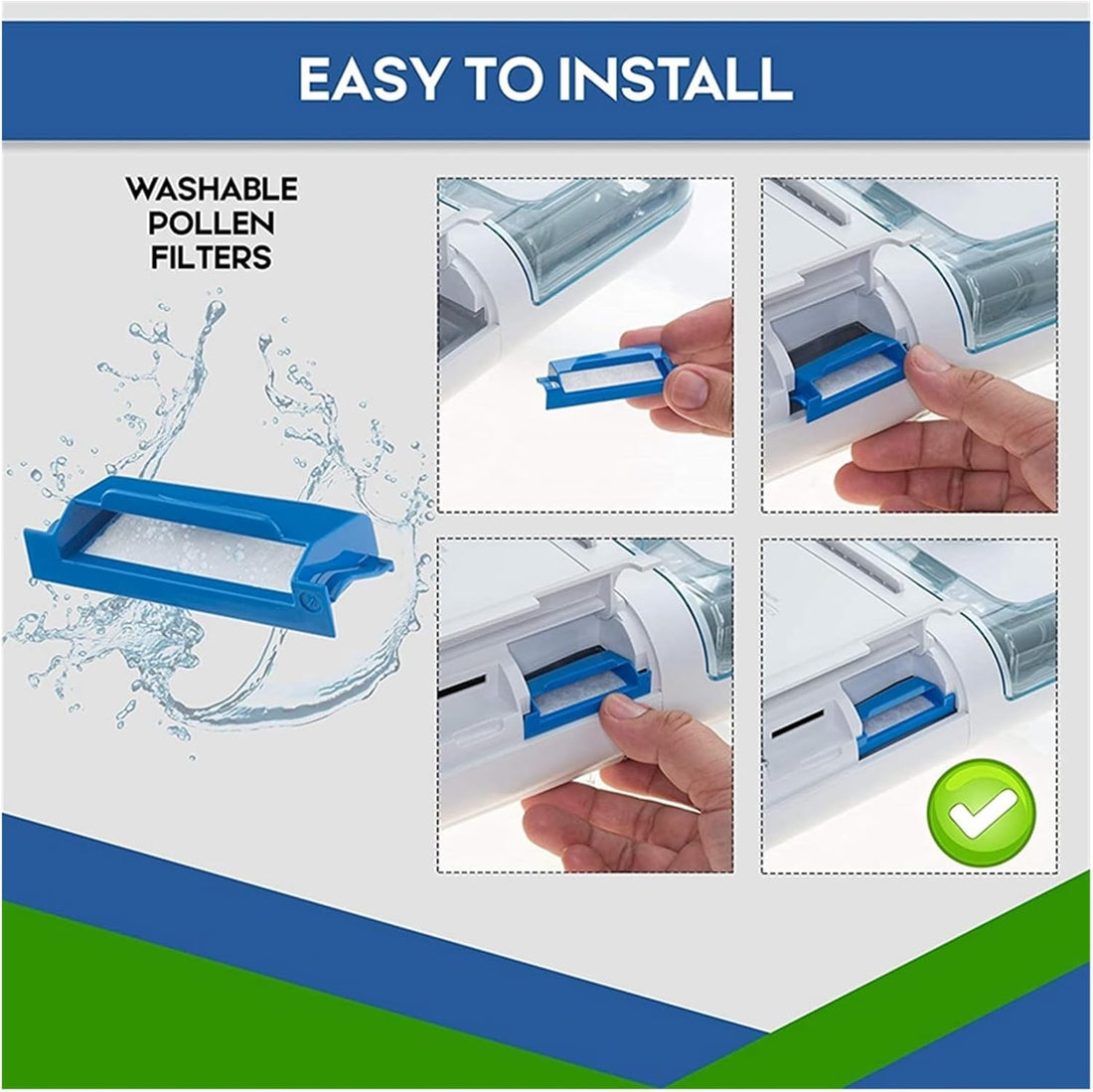 EASY TO INSTALL

WASHABLE POLLEN FILTERS