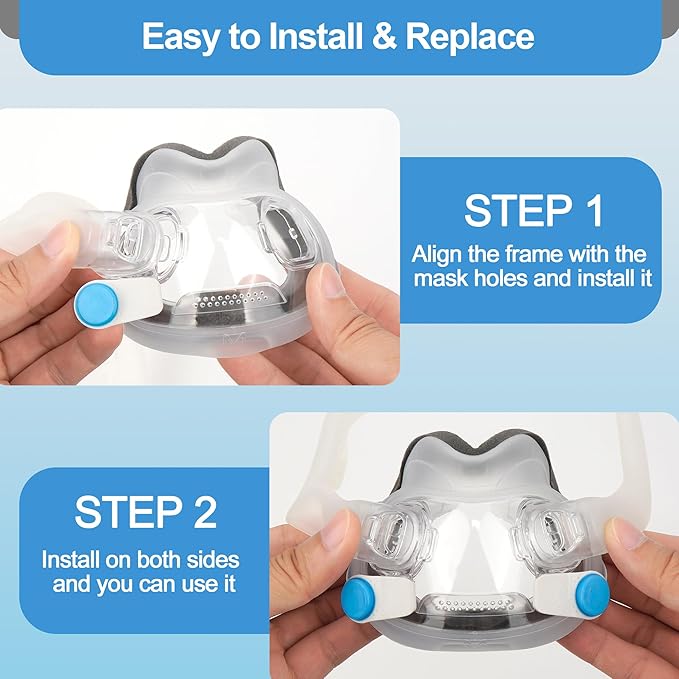 Easy to Install & Replace

STEP 1

Align the frame with the mask holes and install it

STEP 2

Install on both sides and you can use it