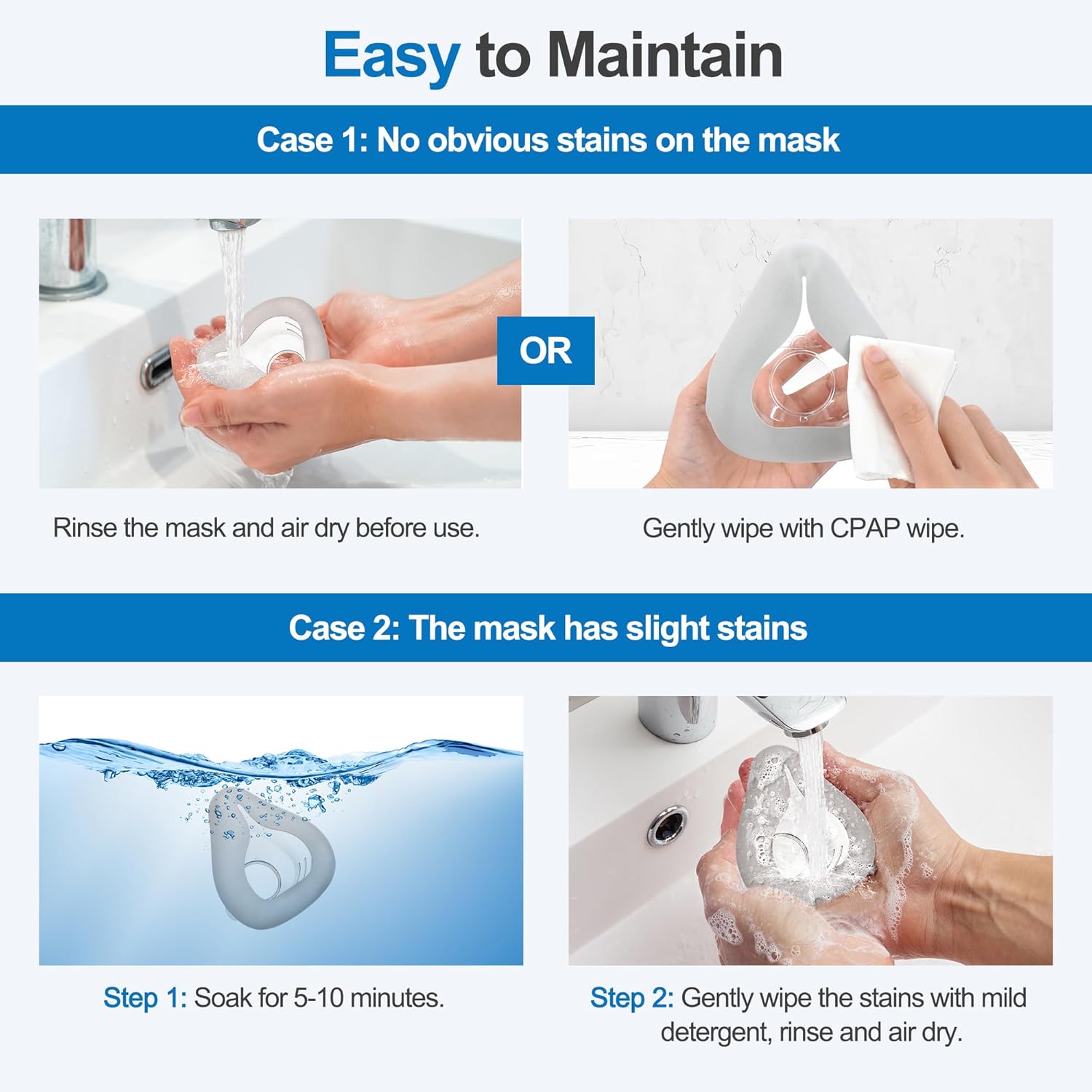 Easy to Maintain

Case 1: No obvious stains on the mask

OR

Rinse the mask and air dry before use.

Gently wipe with CPAP wipe.

Case 2: The mask has slight stains

Step 1: Soak for 5-10 minutes.

Step 2: Gently wipe the stains with mild detergent, rinse and air dry.