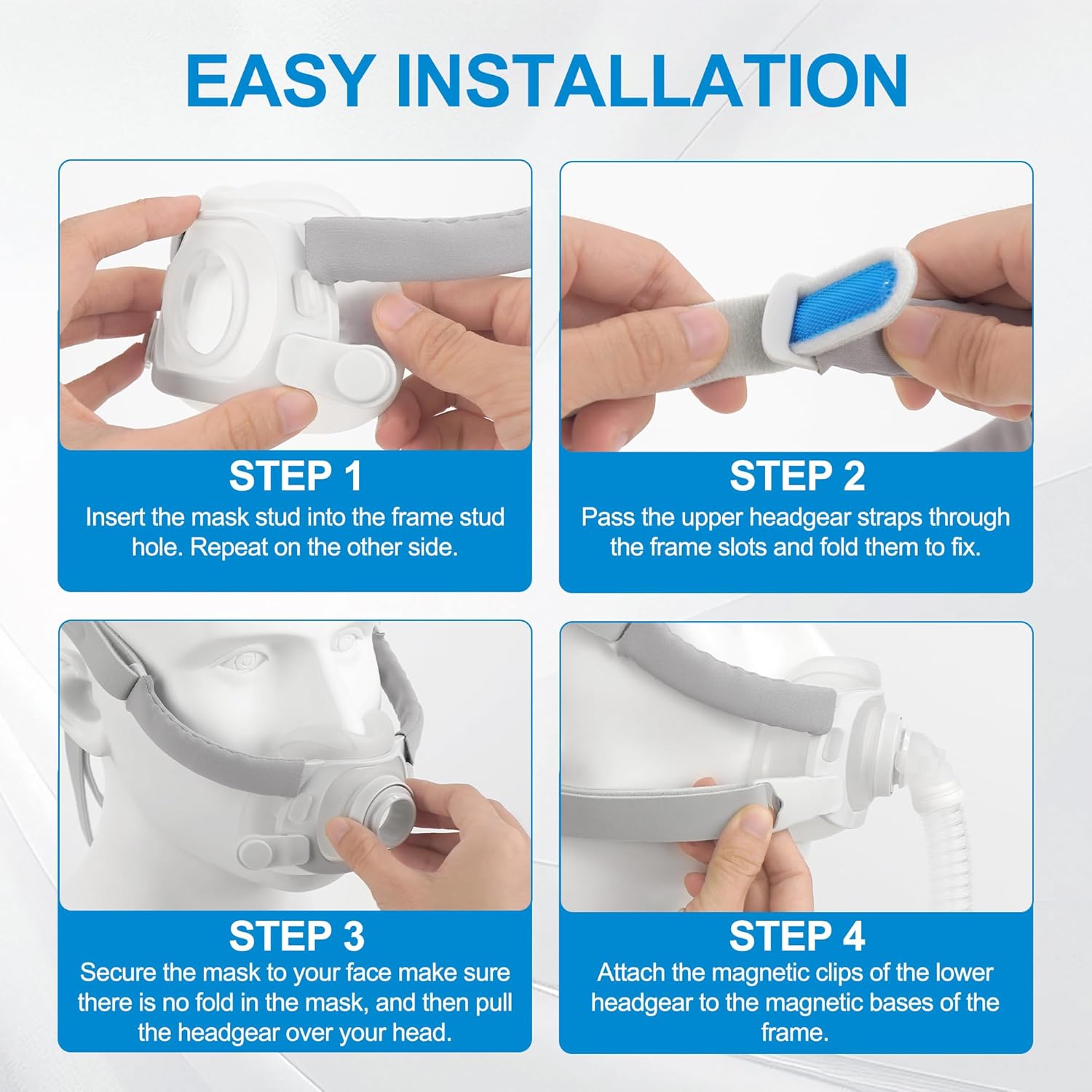 EASY INSTALLATION

STEP 1
Insert the mask stud into the frame stud hole. Repeat on the other side.

STEP 2
Pass the upper headgear straps through the frame slots and fold them to fix.

STEP 3
Secure the mask to your face make sure there is no fold in the mask, and then pull the headgear over your head.

STEP 4
Attach the magnetic clips of the lower headgear to the magnetic bases of the frame.