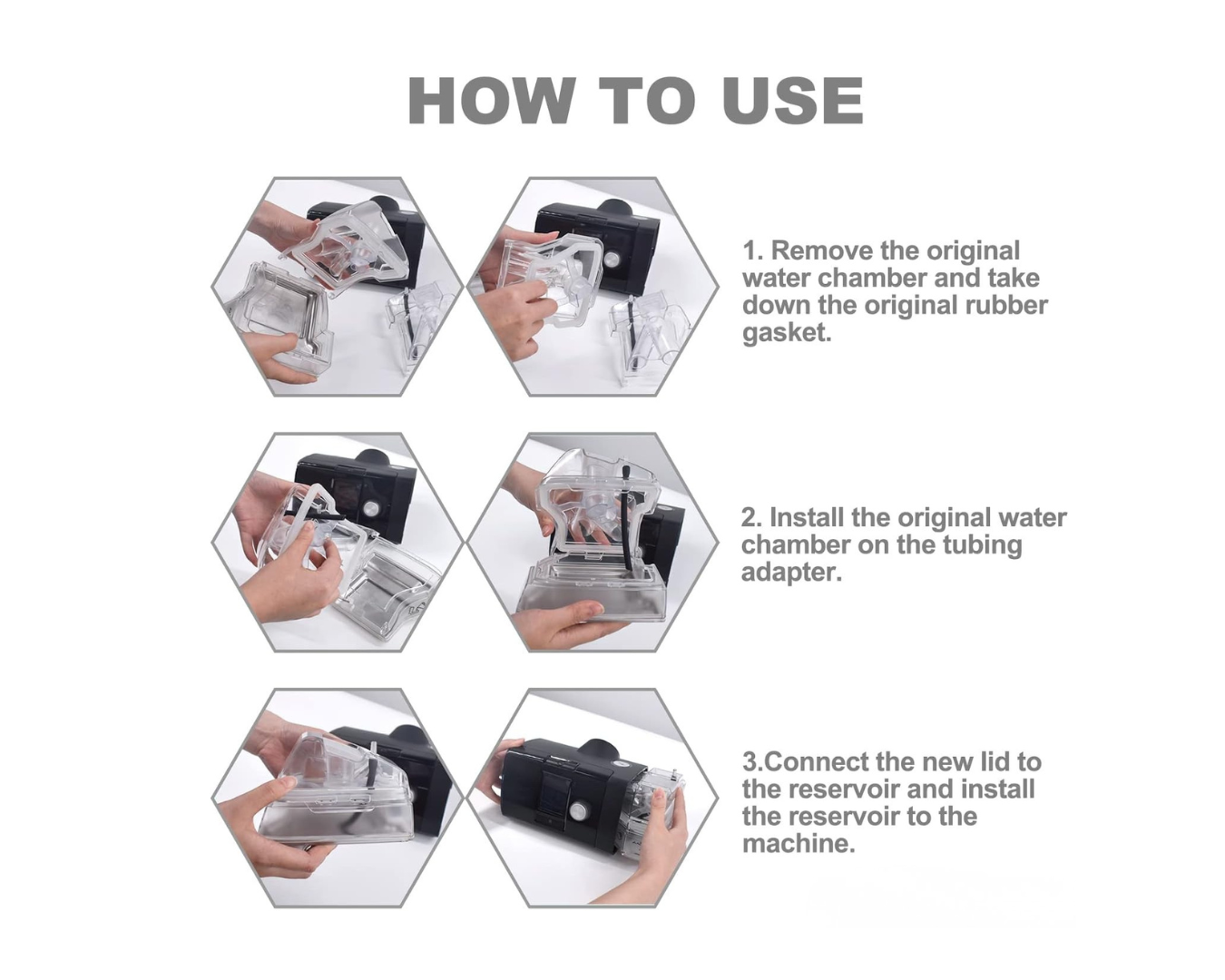 HOW TO USE

1. Remove the original water chamber and take down the original rubber gasket.

2. Install the original water chamber on the tubing adapter.

3.Connect the new lid to the reservoir and install the reservoir to the machine.