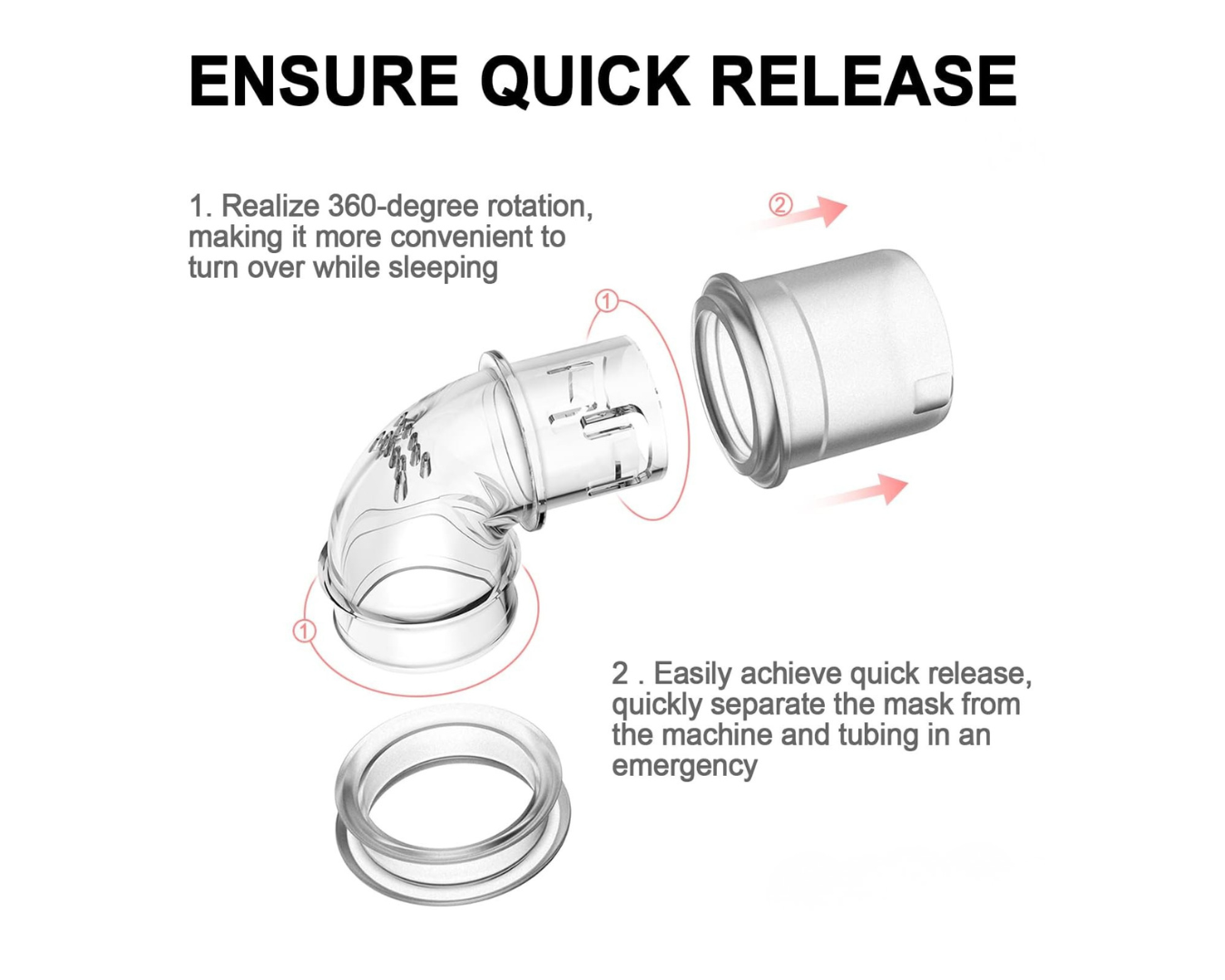 ENSURE QUICK RELEASE

1. Realize 360-degree rotation, making it more convenient to turn over while sleeping

②

①

①

2 . Easily achieve quick release, quickly separate the mask from the machine and tubing in an emergency