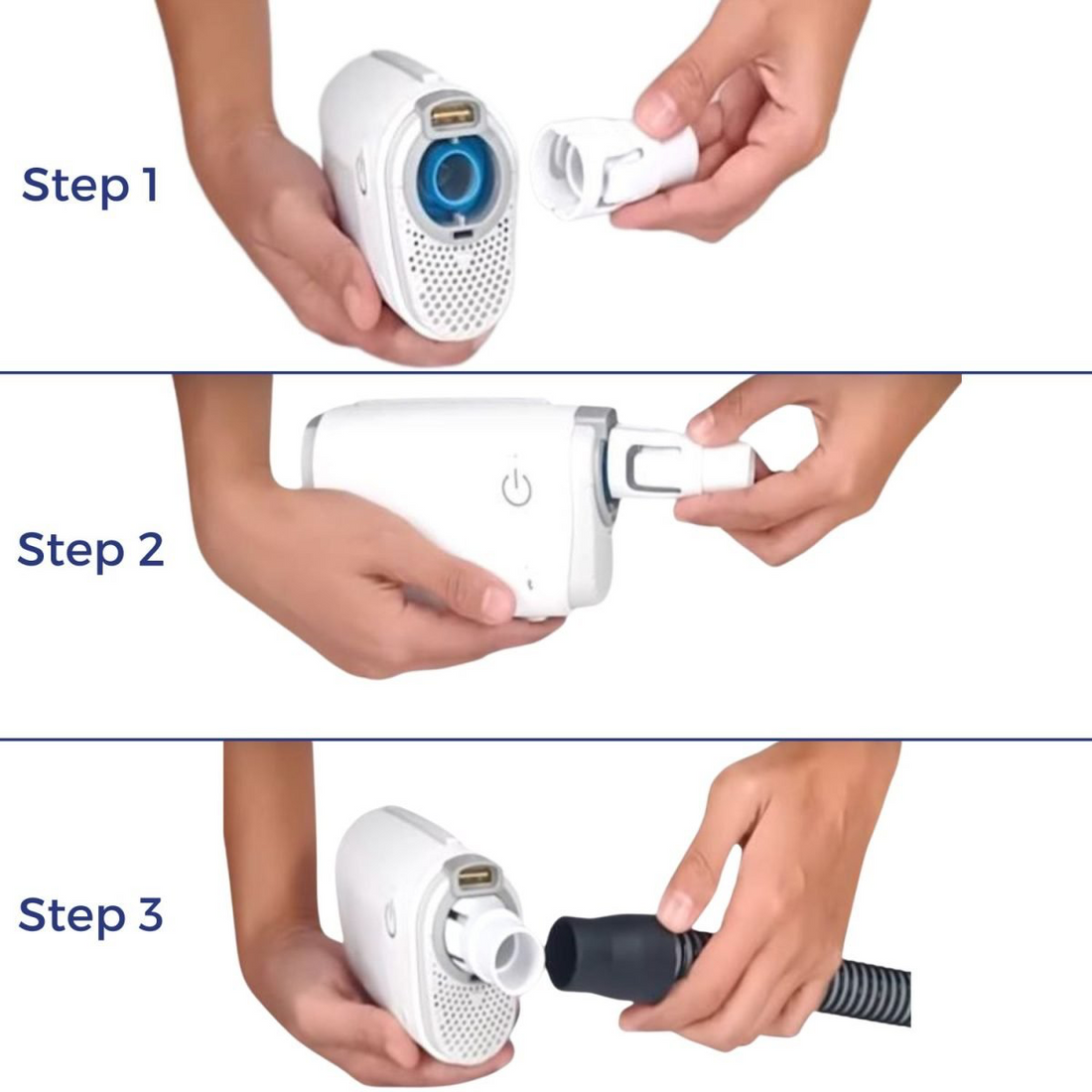 Step 1

Step 2

Step 3