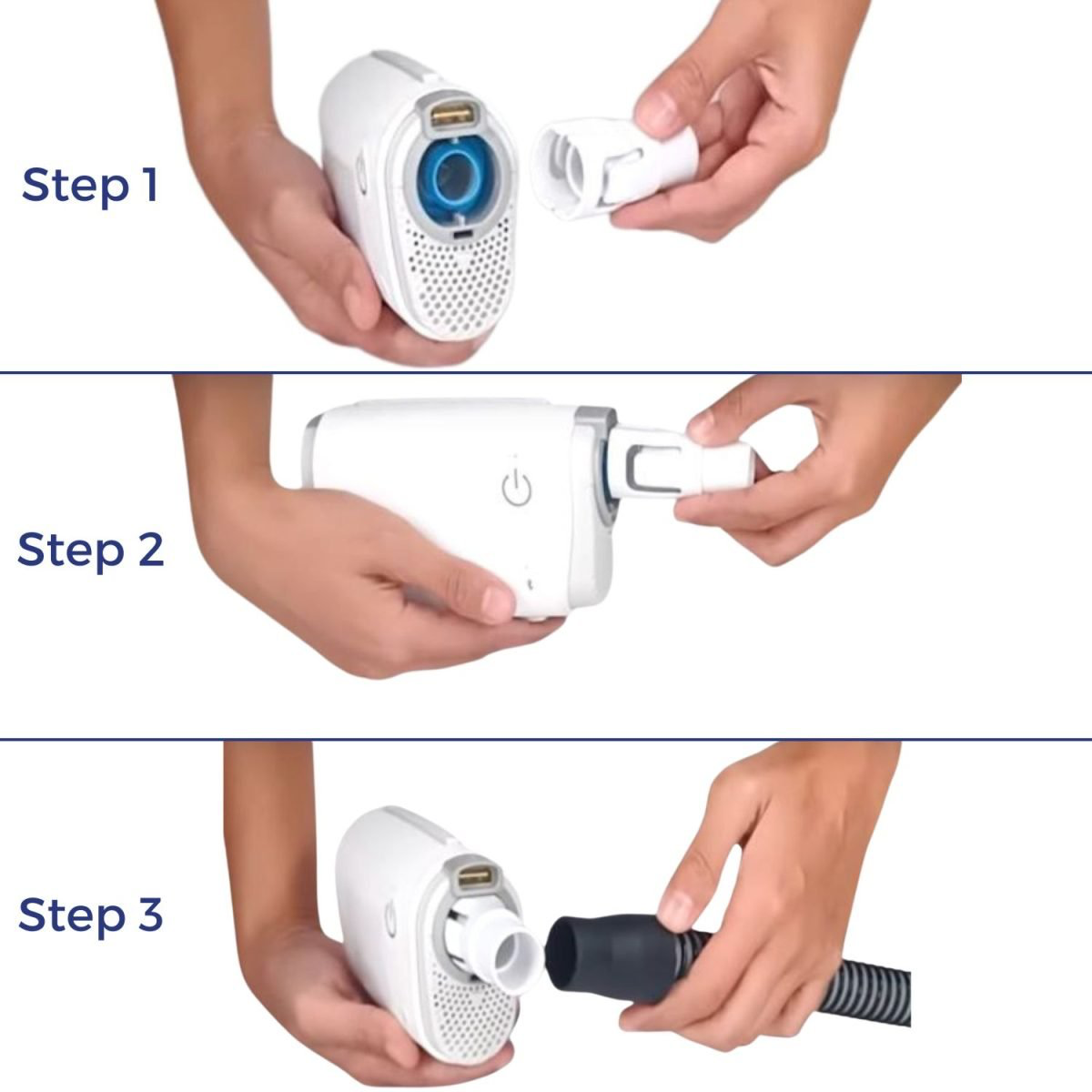 Step 1

Step 2

Step 3