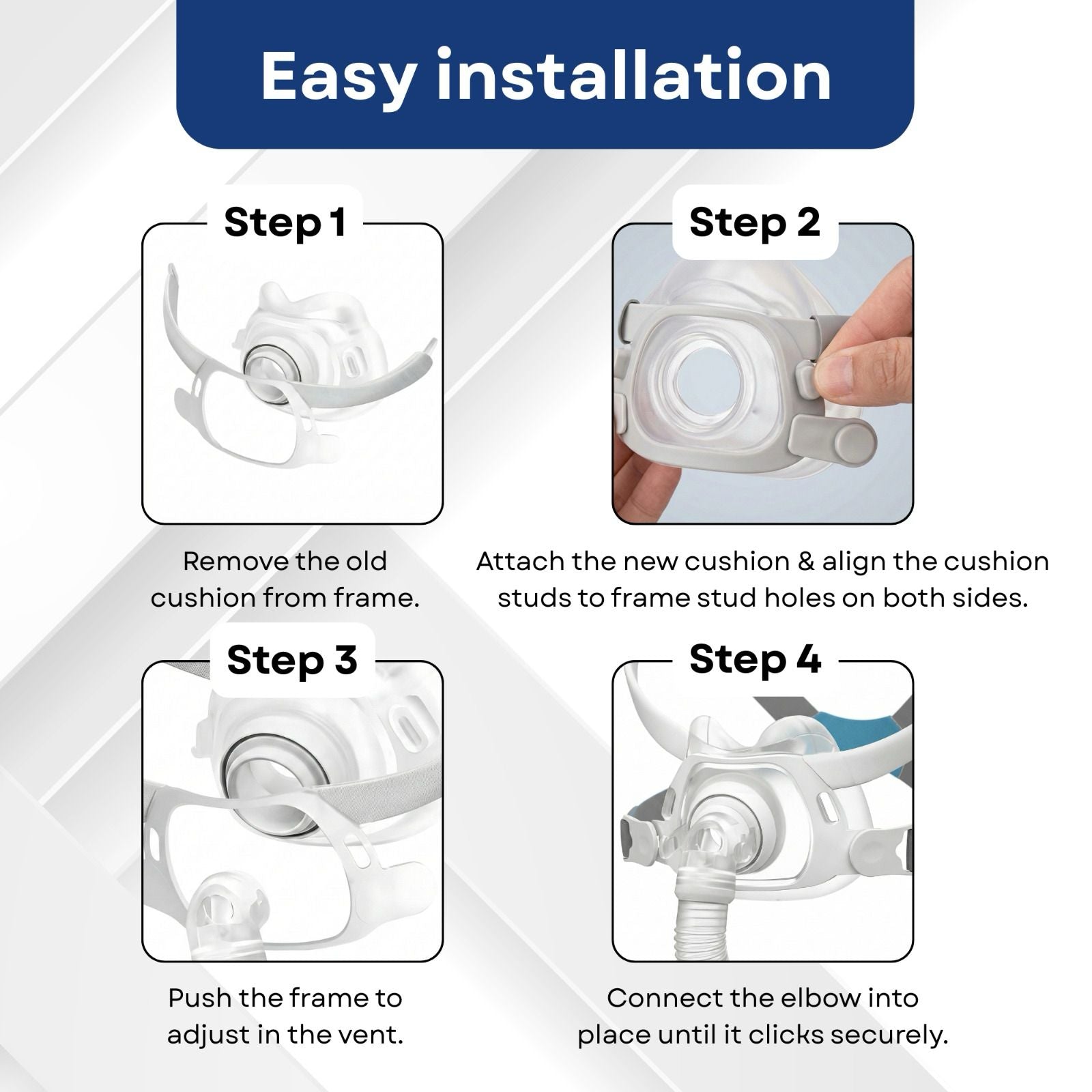 Easy installation

Step 1

Remove the old cushion from frame.

Step 2

Attach the new cushion & align the cushion studs to frame stud holes on both sides.

Step 3

Push the frame to adjust in the vent.

Step 4

Connect the elbow into place until it clicks securely.