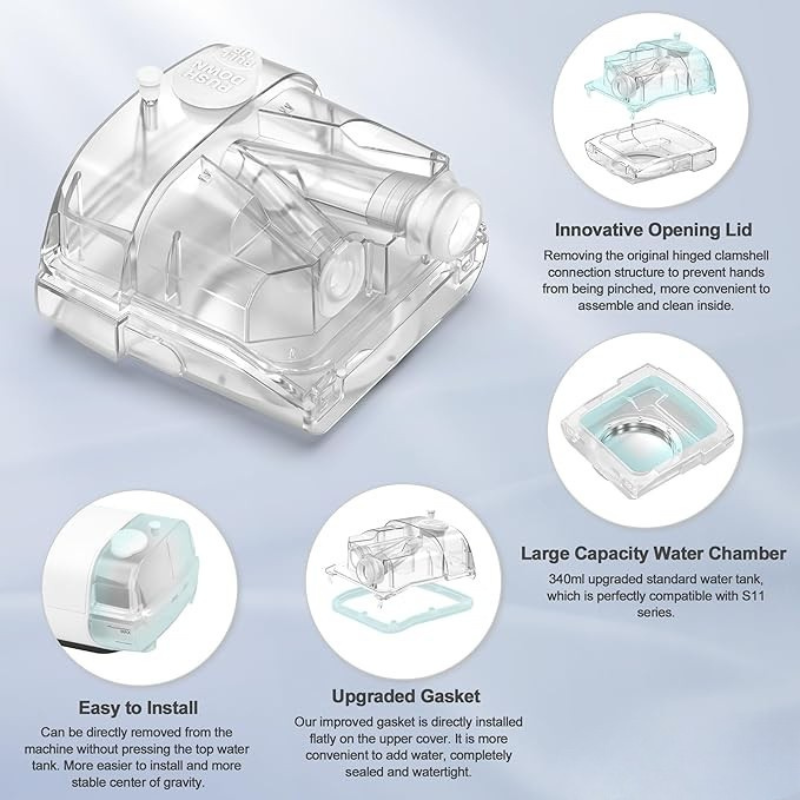 PUSH DOWN

Innovative Opening Lid

Removing the original hinged clamshell connection structure to prevent hands from being pinched, more convenient to assemble and clean inside.

Large Capacity Water Chamber

340ml upgraded standard water tank, which is perfectly compatible with S11 series.

Easy to Install

Can be directly removed from the machine without pressing the top water tank. More easier to install and more stable center of gravity.

Upgraded Gasket

Our improved gasket is directly installed flatly on the upper cover. It is more convenient to add water, completely sealed and watertight.