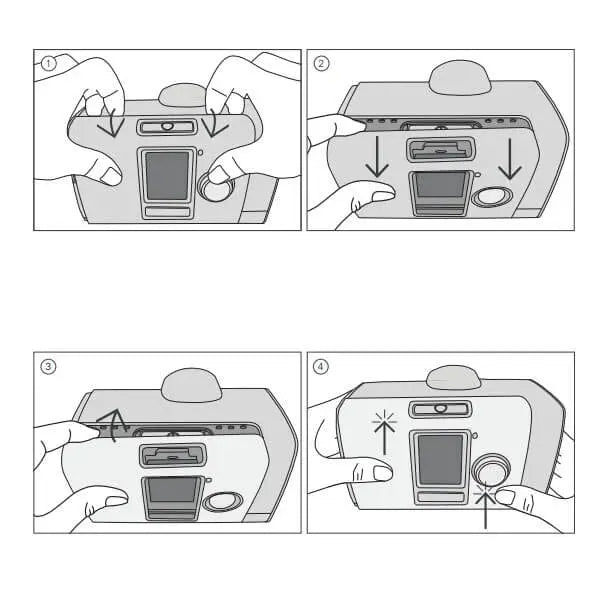 1

2

3

4