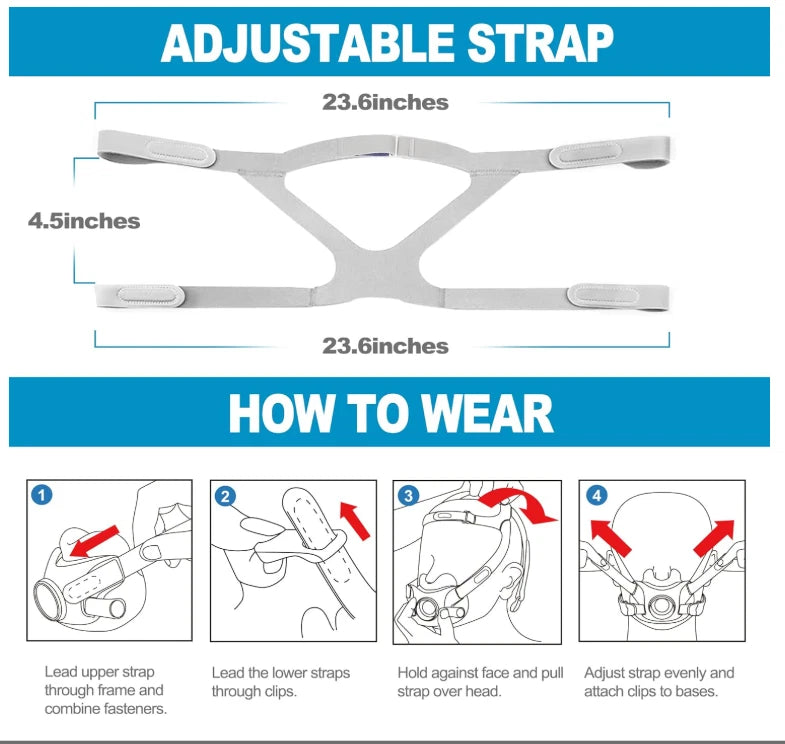 ADJUSTABLE STRAP

23.6inches

4.5inches

23.6inches

HOW TO WEAR

1

Lead upper strap through frame and combine fasteners.

2

Lead the lower straps through clips.

3

Hold against face and pull strap over head.

4

Adjust strap evenly and attach clips to bases.